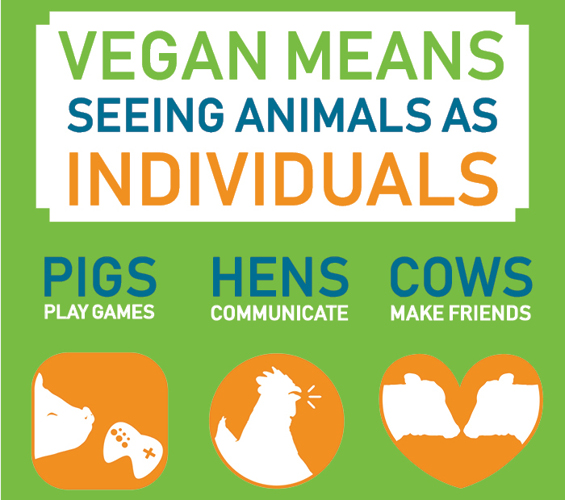 VEGAN MEANS
SEEING ANIMALS AS
INDIVIDUALS

PIGS
PLAY GAMES

HENS
COMMUNICATE

COWS
MAKE FRIENDS